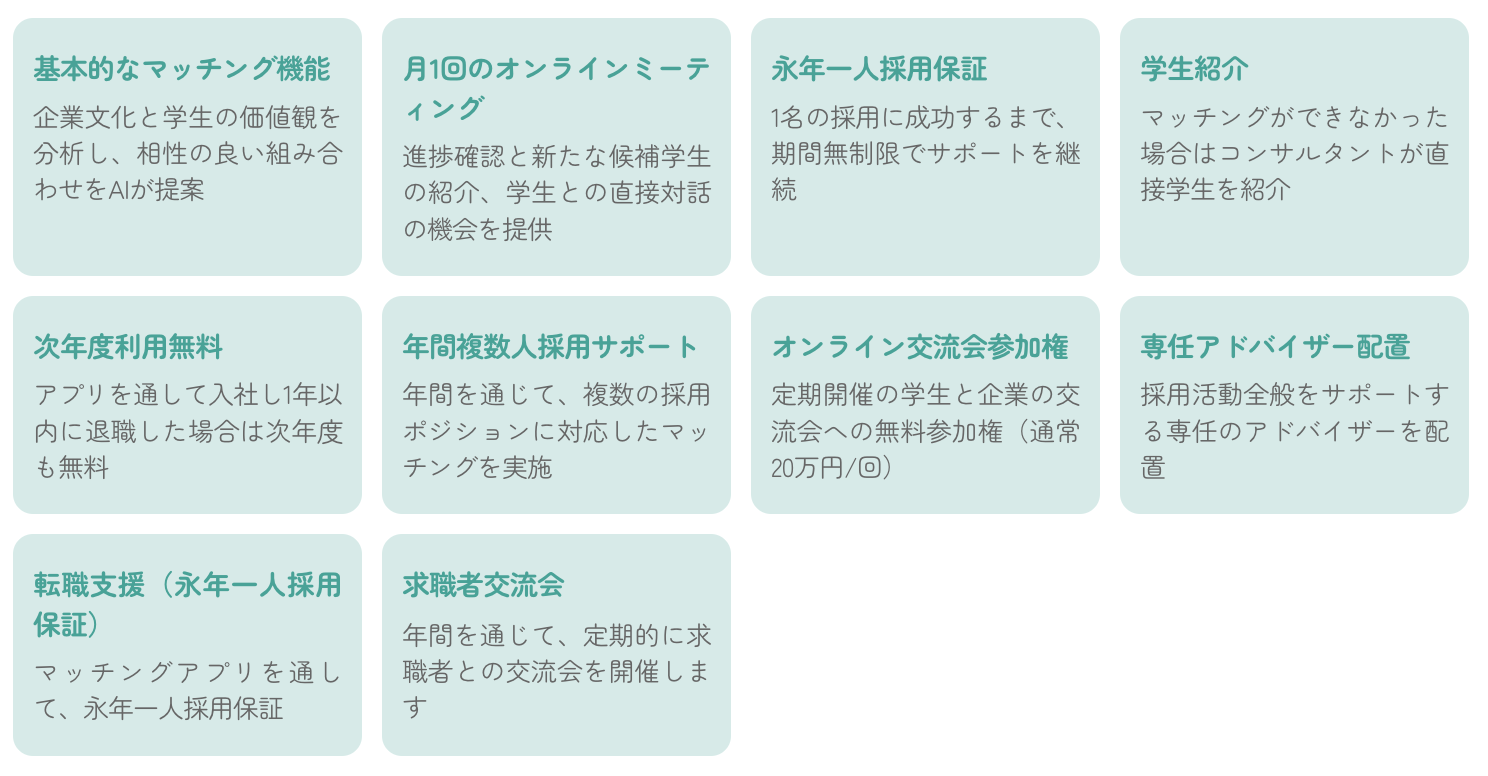 基本的なマッチング機能

企業文化と学生の価値観を分析し、相性の良い組み合わせをAIが提案

月1回のオンラインミーティング

進捗確認と新たな候補学生の紹介、学生との直接対話の機会を提供

永年一人採用保証

1名の採用に成功するまで、期間無制限でサポートを継続

学生紹介

マッチングができなかった場合はコンサルタントが直接学生を紹介

次年度利用無料

アプリを通して入社し1年以内に退職した場合は次年度も無料

年間複数人採用サポート

年間を通じて、複数の採用ポジションに対応したマッチングを実施

オンライン交流会参加権

定期開催の学生と企業の交流会への無料参加権（通常20万円/回）

専任アドバイザー配置

採用活動全般をサポートする専任のアドバイザーを配置

転職支援（永年一人採用保証）

マッチングアプリを通して、永年一人採用保証

求職者交流会

年間を通じて、定期的に求職者との交流会を開催します